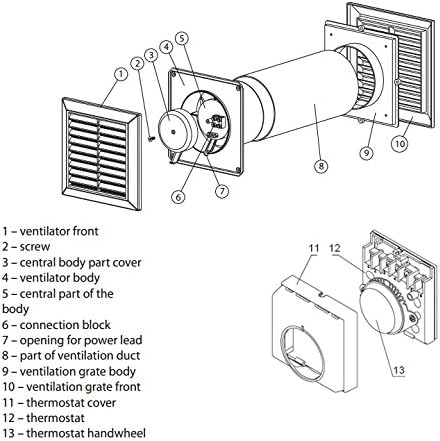 1
2
3
4
5
6
7
8
9
10

1 – ventilator front
2 – screw
3 – central body part cover
4 – ventilator body
5 – central part of the body
6 – connection block
7 – opening for power lead
8 – part of ventilation duct
9 – ventilation grate body
10 – ventilation grate front
11 – thermostat cover
12 – thermostat
13 – thermostat handwheel

11
12
13