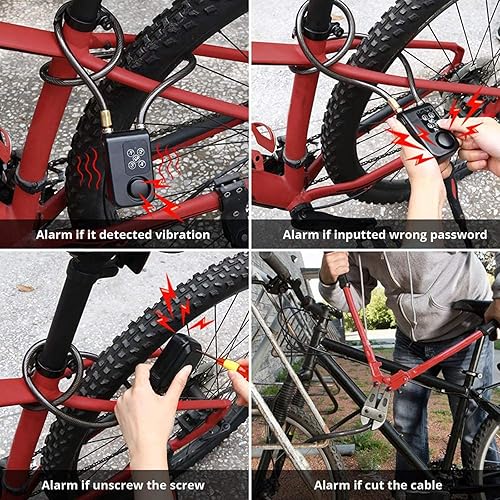 Alarm if it detected vibration

Alarm if inputted wrong password

Alarm if unscrew the screw

Alarm if cut the cable