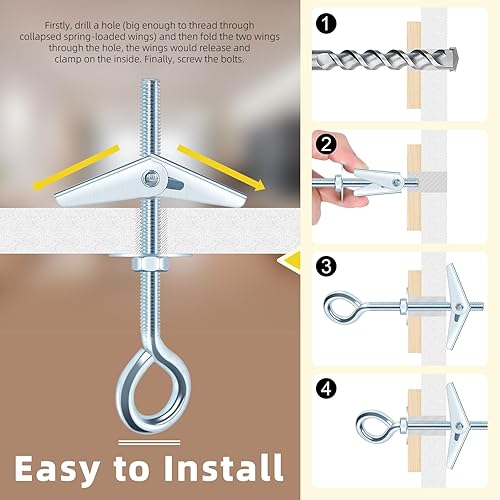 Firstly, drill a hole (big enough to thread through collapsed spring-loaded wings) and then fold the two wings through the hole, the wings would release and clamp on the inside. Finally, screw the bolts.

Easy to Install

1

2

3

4