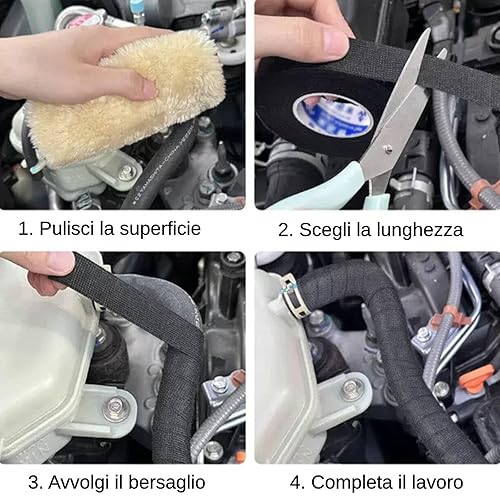 1. Pulisci la superficie

2. Scegli la lunghezza

3. Avvolgi il bersaglio

4. Completa il lavoro