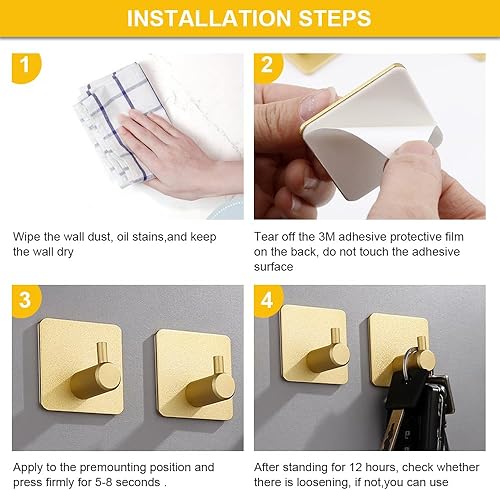 INSTALLATION STEPS

1

Wipe the wall dust, oil stains,and keep the wall dry

2

Tear off the 3M adhesive protective film on the back, do not touch the adhesive surface

3

Apply to the premounting position and press firmly for 5-8 seconds .

4

After standing for 12 hours, check whether there is loosening, if not,you can use