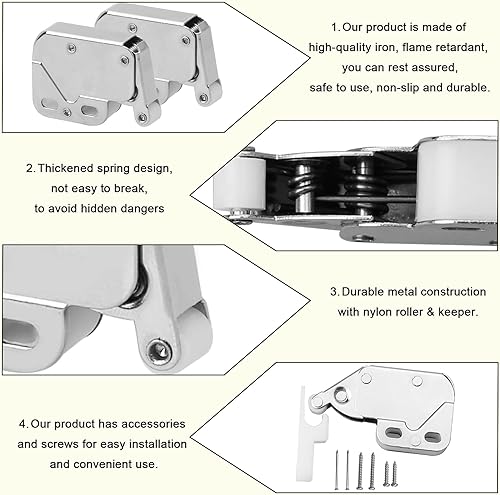 1. Our product is made of high-quality iron, flame retardant, you can rest assured, safe to use, non-slip and durable.

2. Thickened spring design, not easy to break, to avoid hidden dangers

3. Durable metal construction with nylon roller & keeper.

4. Our product has accessories and screws for easy installation and convenient use.