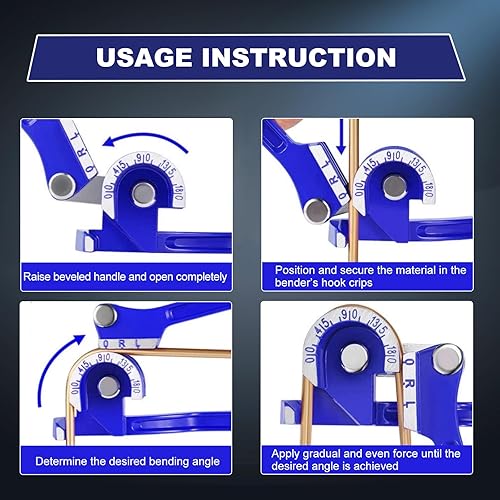 USAGE INSTRUCTION

0 R L
0|0 4|5 9|0 13|5 18|0

Raise beveled handle and open completely

0 R L
0|0 4|5 9|0 13|5 18|0

Position and secure the material in the bender's hook crips

0 R L
0|0 4|5 9|0 13|5 18|0

Determine the desired bending angle

0|0 4|5 9|0 13|5 18|0
0 R L

Apply gradual and even force until the desired angle is achieved