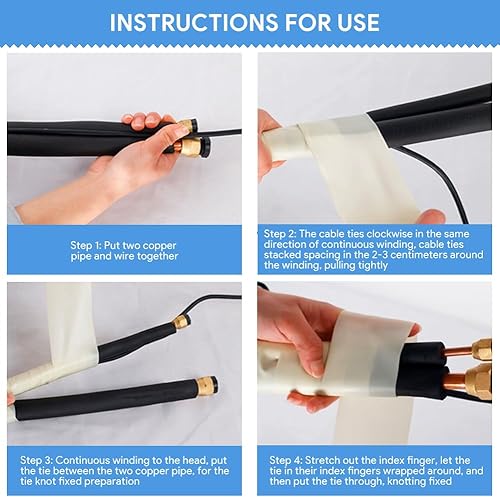 INSTRUCTIONS FOR USE

Step 1: Put two copper pipe and wire together

Step 2: The cable ties clockwise in the same direction of continuous winding, cable ties stacked spacing in the 2-3 centimeters around the winding, pulling tightly

Step 3: Continuous winding to the head, put the tie between the two copper pipe, for the tie knot fixed preparation

Step 4: Stretch out the index finger, let the tie in their index fingers wrapped around, and then put the tie through, knotting fixed