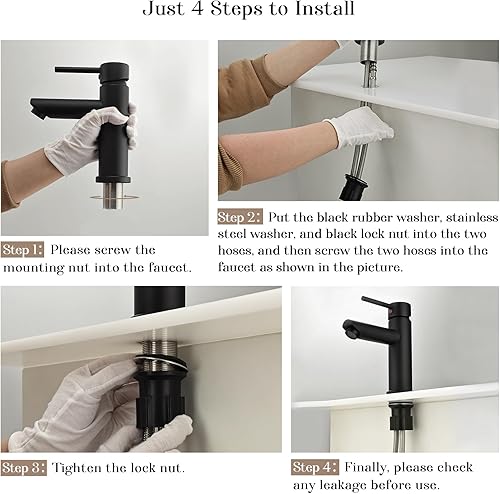 Just 4 Steps to Install

Step 1: Please screw the mounting nut into the faucet.

Step 2: Put the black rubber washer, stainless steel washer, and black lock nut into the two hoses, and then screw the two hoses into the faucet as shown in the picture.

Step 3: Tighten the lock nut.

Step 4: Finally, please check any leakage before use.