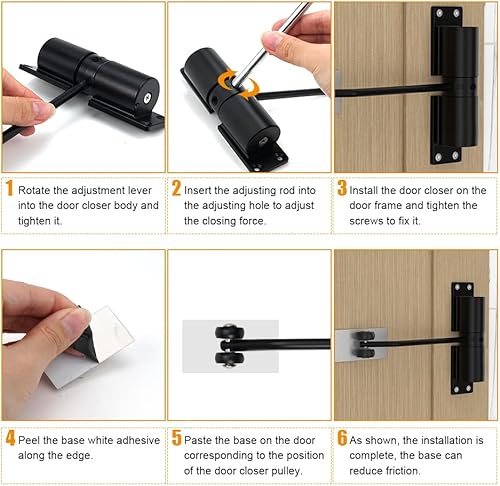 1 Rotate the adjustment lever into the door closer body and tighten it.

2 Insert the adjusting rod into the adjusting hole to adjust the closing force.

3 Install the door closer on the door frame and tighten the screws to fix it.

4 Peel the base white adhesive along the edge.

5 Paste the base on the door corresponding to the position of the door closer pulley.

6 As shown, the installation is complete, the base can reduce friction.