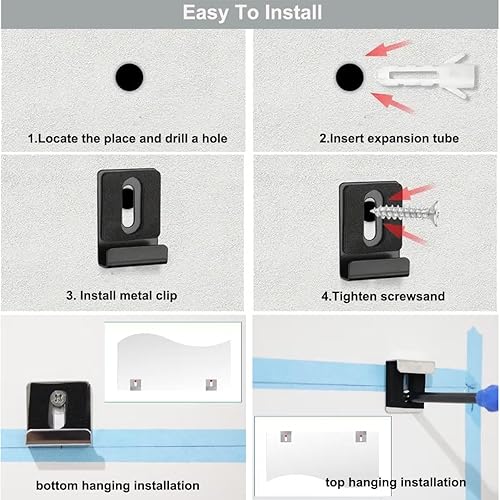 Easy To Install

1.Locate the place and drill a hole

2.Insert expansion tube

3. Install metal clip

4.Tighten screwsand

bottom hanging installation

top hanging installation