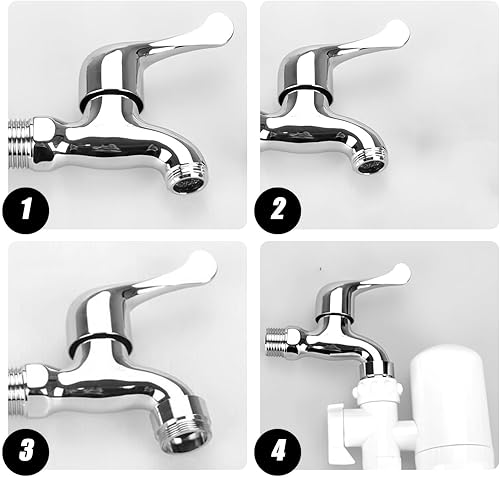 1

2

3

4