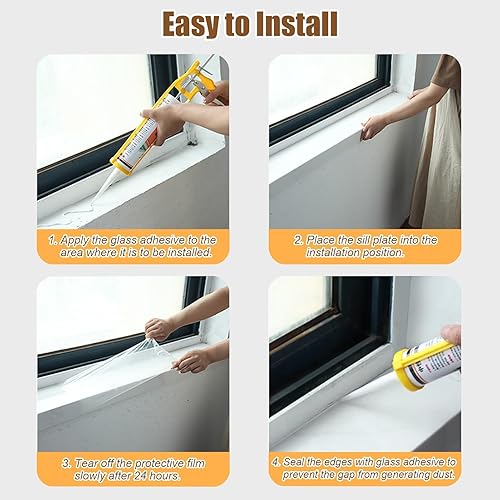 Easy to Install

1. Apply the glass adhesive to the area where it is to be installed.

2. Place the sill plate into the installation position.

3. Tear off the protective film slowly after 24 hours.

4. Seal the edges with glass adhesive to prevent the gap from generating dust.