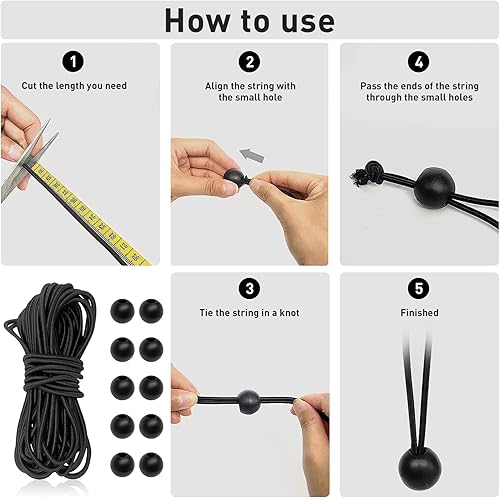 How to use

1
Cut the length you need

2
Align the string with the small hole

4
Pass the ends of the string through the small holes

3
Tie the string in a knot

5
Finished