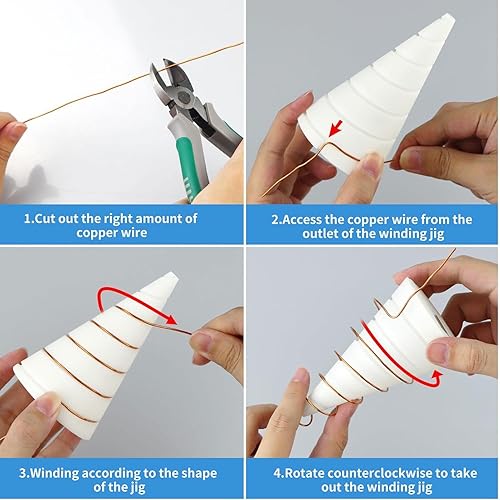 1.Cut out the right amount of copper wire

2.Access the copper wire from the outlet of the winding jig

3.Winding according to the shape of the jig

4.Rotate counterclockwise to take out the winding jig