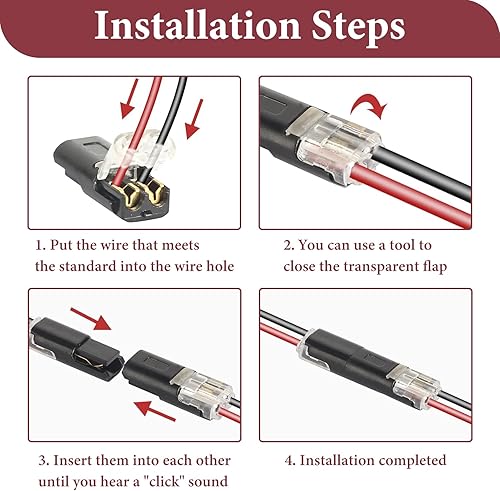 Installation Steps

1. Put the wire that meets the standard into the wire hole

2. You can use a tool to close the transparent flap

3. Insert them into each other until you hear a "click" sound

4. Installation completed