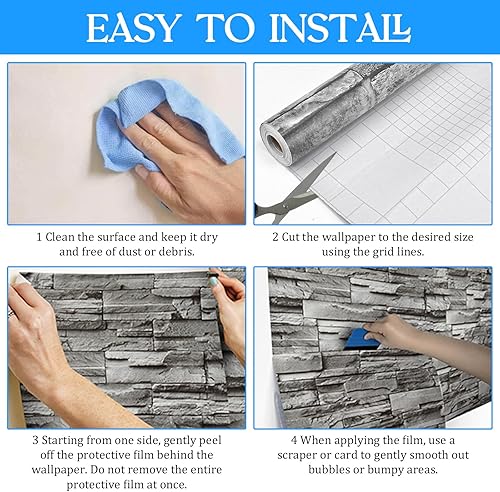 EASY TO INSTALL

1 Clean the surface and keep it dry and free of dust or debris.

2 Cut the wallpaper to the desired size using the grid lines.

3 Starting from one side, gently peel off the protective film behind the wallpaper. Do not remove the entire protective film at once.

4 When applying the film, use a scraper or card to gently smooth out bubbles or bumpy areas.