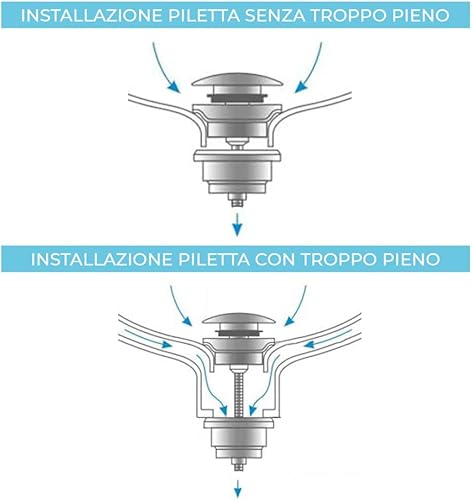 INSTALLAZIONE PILETTA SENZA TROPPO PIENO

INSTALLAZIONE PILETTA CON TROPPO PIENO