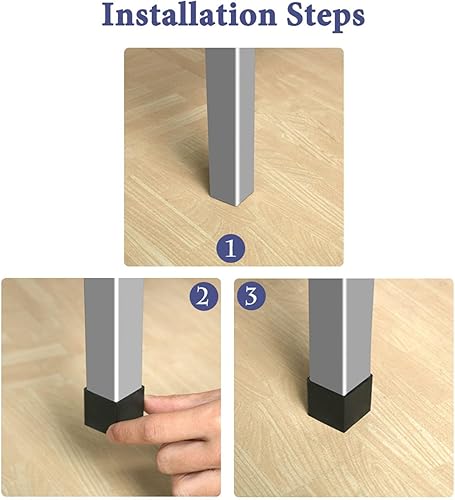 Installation Steps

1

2

3