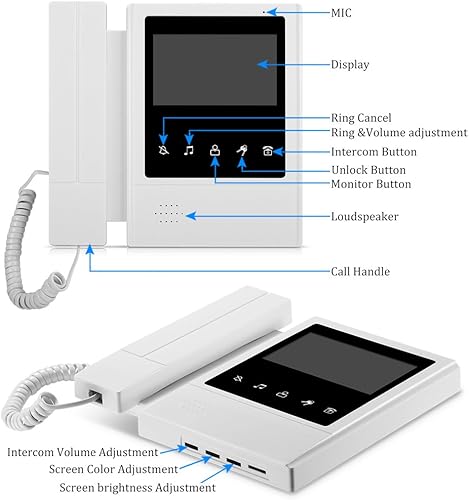 MIC

Display

Ring Cancel

Ring &Volume adjustment

Intercom Button

Unlock Button

Monitor Button

Loudspeaker

Call Handle

Intercom Volume Adjustment

Screen Color Adjustment

Screen brightness Adjustment