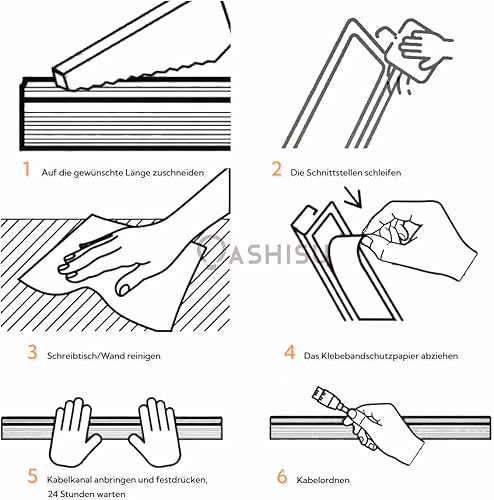 1 Auf die gewünschte Länge zuschneiden

2 Die Schnittstellen schleifen

ASHISU

3 Schreibtisch/Wand reinigen

4 Das Klebebandschutzpapier abziehen

5 Kabelkanal anbringen und festdrücken, 24 Stunden warten

6 Kabelordnen