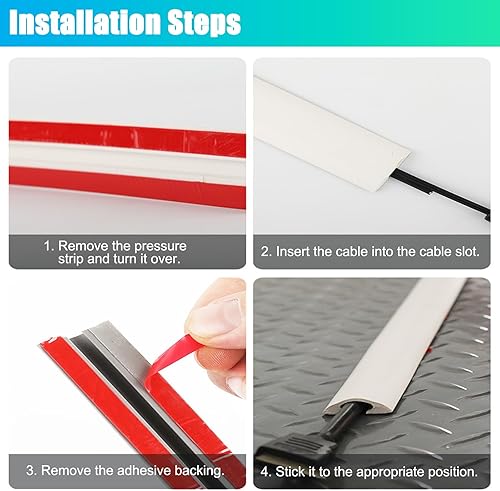 Installation Steps

1. Remove the pressure strip and turn it over.

2. Insert the cable into the cable slot.

3. Remove the adhesive backing.

4. Stick it to the appropriate position.