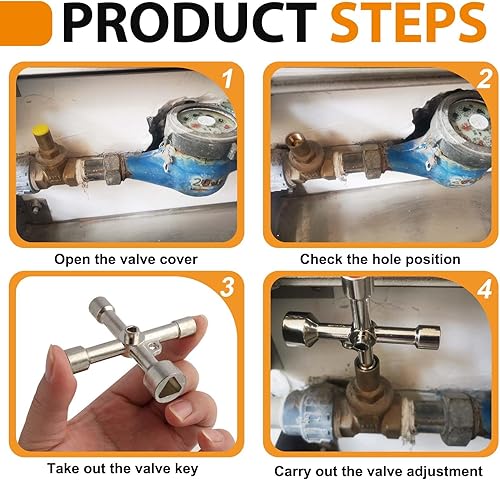 PRODUCT STEPS

1

Open the valve cover

2

Check the hole position

3

Take out the valve key

4

Carry out the valve adjustment