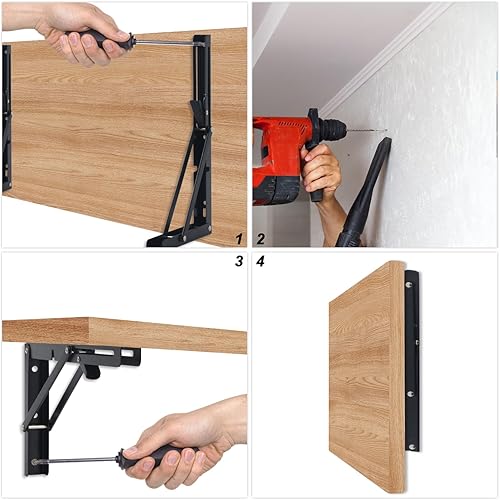 1
2
3
4