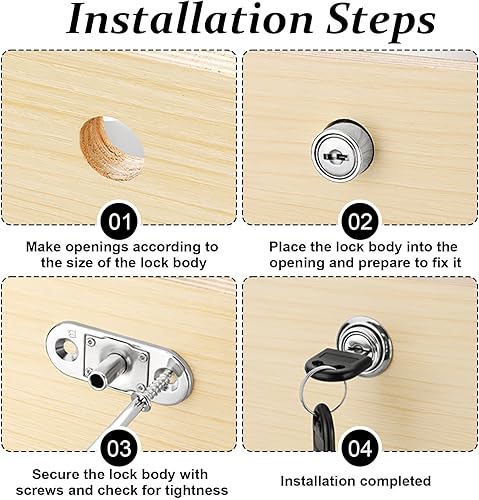 Installation Steps

01

Make openings according to the size of the lock body

02

Place the lock body into the opening and prepare to fix it

03

Secure the lock body with screws and check for tightness

04

Installation completed