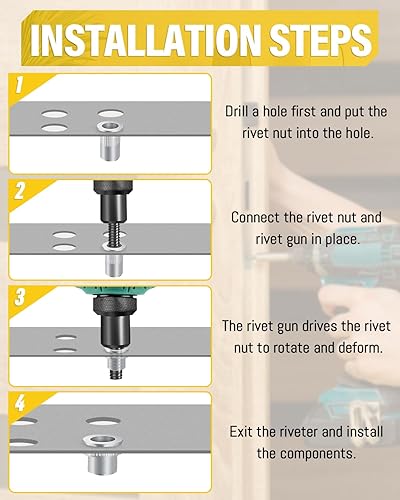 INSTALLATION STEPS

1

Drill a hole first and put the rivet nut into the hole.

2

Connect the rivet nut and rivet gun in place.

3

The rivet gun drives the rivet nut to rotate and deform.

4

Exit the riveter and install the components.