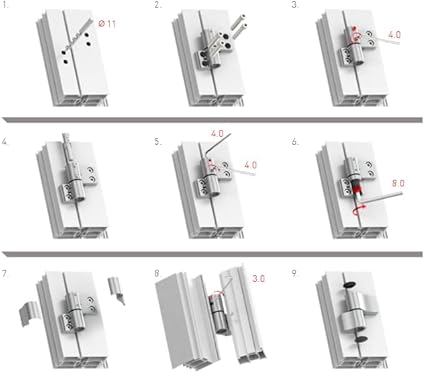 1.

Ø 11

2.

3.

4.0

4.

5.

4.0

4.0

6.

8.0

7.

8.

3.0

9.