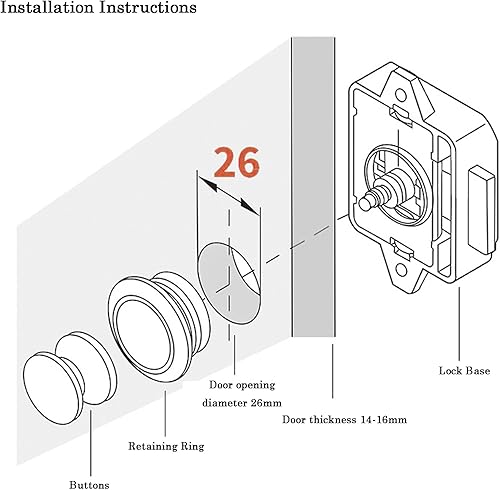 Installation Instructions

26

Lock Base

Door opening diameter 26mm

Door thickness 14-16mm

Retaining Ring

Buttons