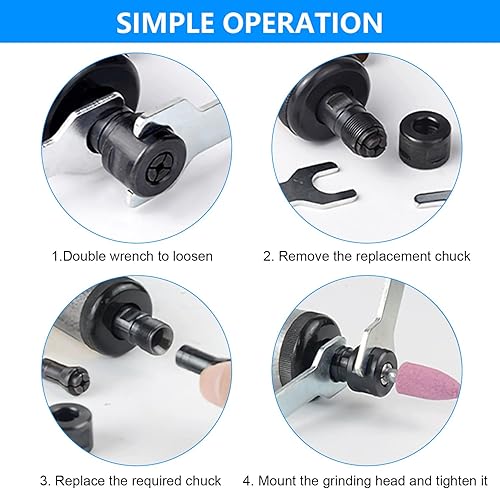 SIMPLE OPERATION

1.Double wrench to loosen

2. Remove the replacement chuck

3. Replace the required chuck

4. Mount the grinding head and tighten it