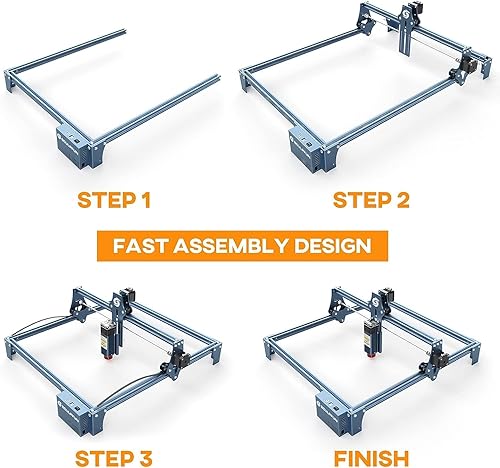 STEP 1

STEP 2

FAST ASSEMBLY DESIGN

STEP 3

FINISH