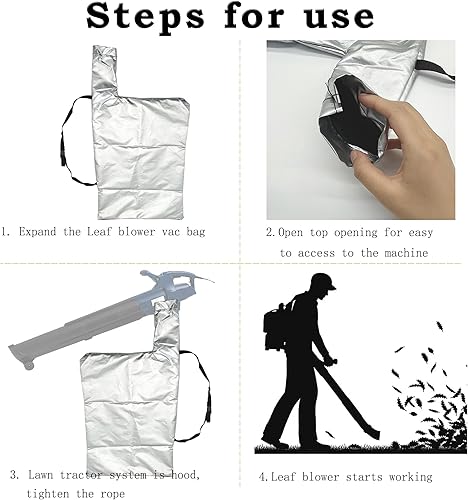 Steps for use

1. Expand the Leaf blower vac bag

2. Open top opening for easy to access to the machine

3. Lawn tractor system is hood, tighten the rope

4. Leaf blower starts working