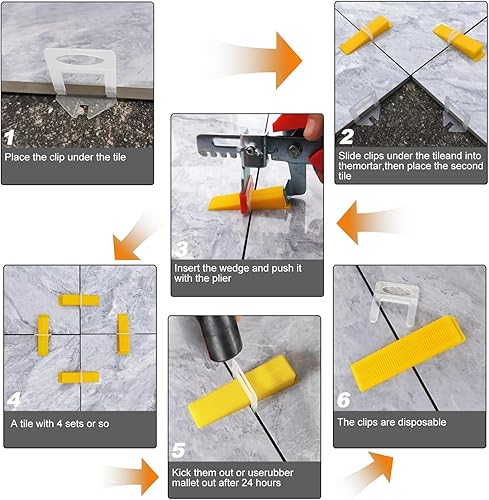 1
Place the clip under the tile

2
Slide clips under the tileand into themortar,then place the second tile

3
Insert the wedge and push it with the plier

4
A tile with 4 sets or so

5
Kick them out or userubber mallet out after 24 hours

6
The clips are disposable