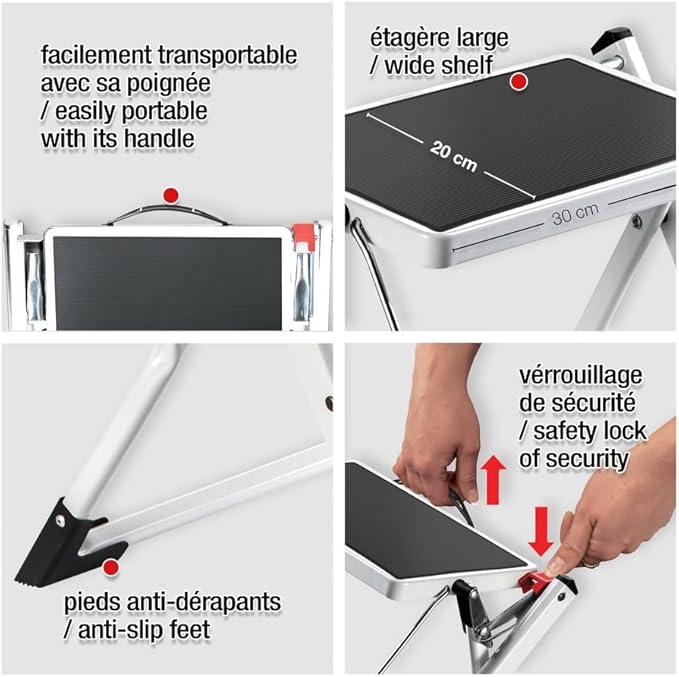 facilement transportable avec sa poignée / easily portable with its handle

étagère large / wide shelf

20 cm

30 cm

pieds anti-dérapants / anti-slip feet

vérrouillage de sécurité / safety lock of security