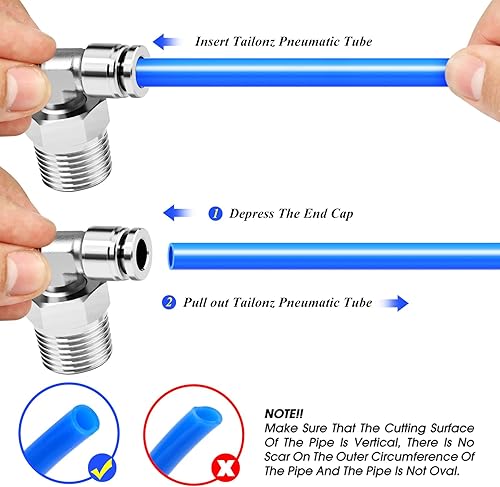 Insert Tailonz Pneumatic Tube

1 Depress The End Cap

2 Pull out Tailonz Pneumatic Tube

NOTE!!
Make Sure That The Cutting Surface Of The Pipe Is Vertical, There Is No Scar On The Outer Circumference Of The Pipe And The Pipe Is Not Oval.