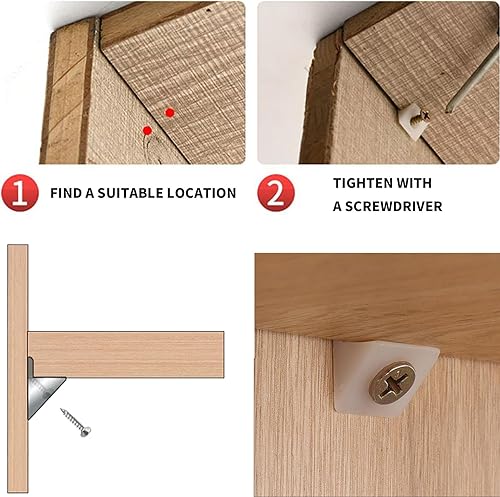 1 FIND A SUITABLE LOCATION

2 TIGHTEN WITH A SCREWDRIVER