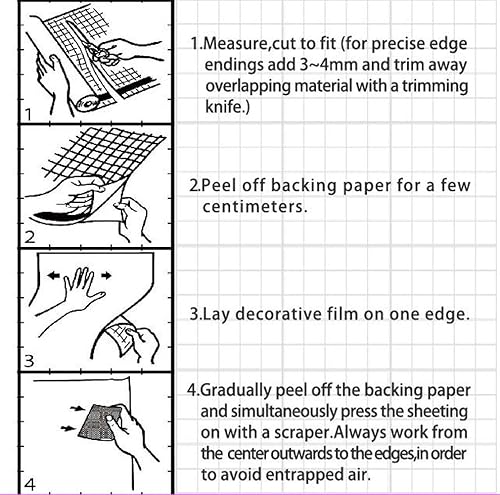 1

1.Measure,cut to fit (for precise edge endings add 3~4mm and trim away overlapping material with a trimming knife.)

2

2.Peel off backing paper for a few centimeters.

3

3.Lay decorative film on one edge.

4

4.Gradually peel off the backing paper and simultaneously press the sheeting on with a scraper.Always work from the center outwards to the edges,in order to avoid entrapped air.