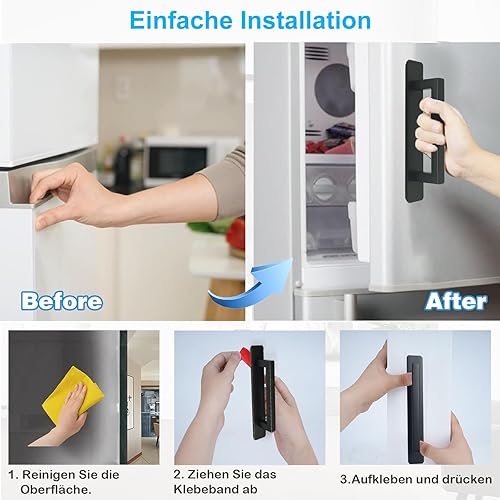 Einfache Installation

Before

After

1. Reinigen Sie die Oberfläche.

2. Ziehen Sie das Klebeband ab

3.Aufkleben und drücken