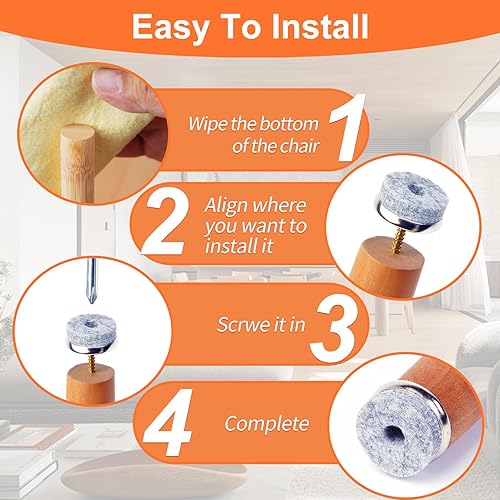 Easy To Install

Wipe the bottom of the chair 1

2 Align where you want to install it

Scrwe it in 3

4 Complete