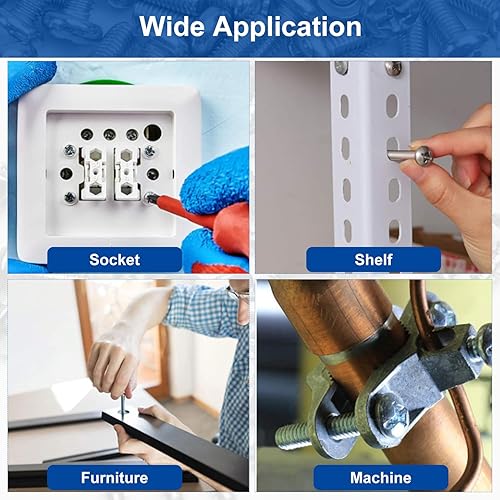 Wide Application

Socket

Shelf

Furniture

Machine