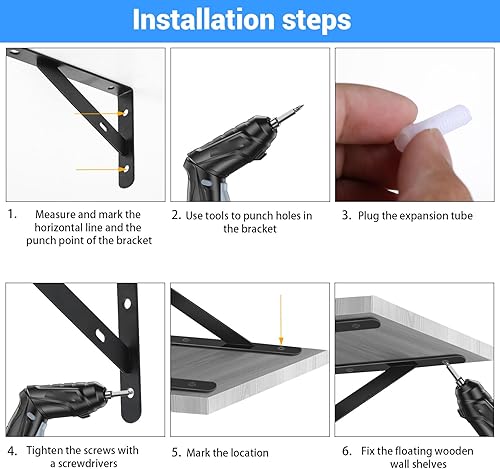 Installation steps

1. Measure and mark the horizontal line and the punch point of the bracket

2. Use tools to punch holes in the bracket

3. Plug the expansion tube

4. Tighten the screws with a screwdrivers

5. Mark the location

6. Fix the floating wooden wall shelves