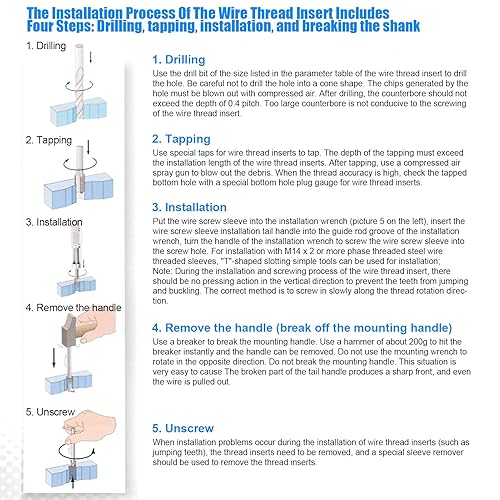 The Installation Process Of The Wire Thread Insert Includes Four Steps: Drilling, tapping, installation, and breaking the shank

1. Drilling

2. Tapping

3. Installation

4. Remove the handle

5. Unscrew

1. Drilling
Use the drill bit of the size listed in the parameter table of the wire thread insert to drill the hole. Be careful not to drill the hole into a cone shape. The chips generated by the hole must be blown out with compressed air. After drilling, the counterbore should not exceed the depth of 0.4 pitch. Too large counterbore is not conducive to the screwing of the wire thread insert.

2. Tapping
Use special taps for wire thread inserts to tap. The depth of the tapping must exceed the installation length of the wire thread inserts. After tapping, use a compressed air spray gun to blow out the debris. When the thread accuracy is high, check the tapped bottom hole with a special bottom hole plug gauge for wire thread inserts.

3. Installation
Put the wire screw sleeve into the installation wrench (picture 5 on the left), insert the wire screw sleeve installation tail handle into the guide rod groove of the installation wrench, turn the handle of the installation wrench to screw the wire screw sleeve into the screw hole. For installation with M14 x 2 or more phase threaded steel wire threaded sleeves, "T"-shaped slotting simple tools can be used for installation;
Note: During the installation and screwing process of the wire thread insert, there should be no pressing action in the vertical direction to prevent the teeth from jumping and buckling. The correct method is to screw in slowly along the thread rotation direction.

4. Remove the handle (break off the mounting handle)
Use a breaker to break the mounting handle. Use a hammer of about 200g to hit the breaker instantly and the handle can be removed. Do not use the mounting wrench to rotate in the opposite direction. Do not break the mounting handle. This situation is very easy to cause The broken part of the tail handle produces a sharp front, and even the wire is pulled out.

5. Unscrew
When installation problems occur during the installation of wire thread inserts (such as jumping teeth), the thread inserts need to be removed, and a special sleeve remover should be used to remove the thread inserts.