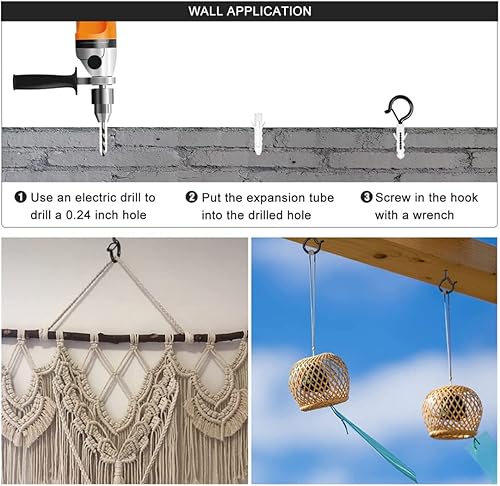 WALL APPLICATION

❶ Use an electric drill to drill a 0.24 inch hole

❷ Put the expansion tube into the drilled hole

❸ Screw in the hook with a wrench