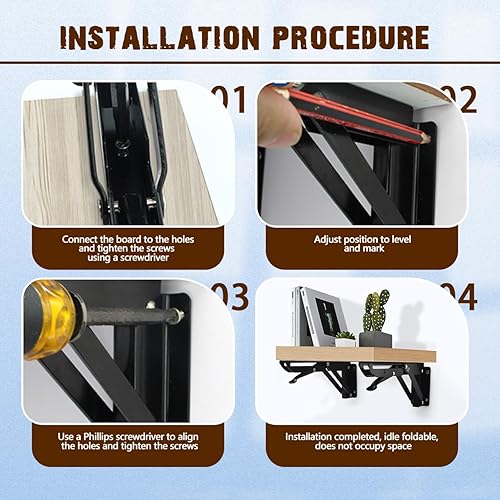 INSTALLATION PROCEDURE

01

Connect the board to the holes and tighten the screws using a screwdriver

02

Adjust position to level and mark

03

Use a Phillips screwdriver to align the holes and tighten the screws

04

Installation completed, idle foldable, does not occupy space