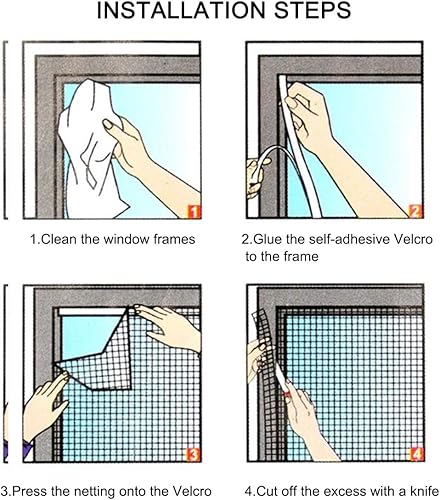 INSTALLATION STEPS

1

1.Clean the window frames

2

2.Glue the self-adhesive Velcro to the frame

3

3.Press the netting onto the Velcro

4

4.Cut off the excess with a knife