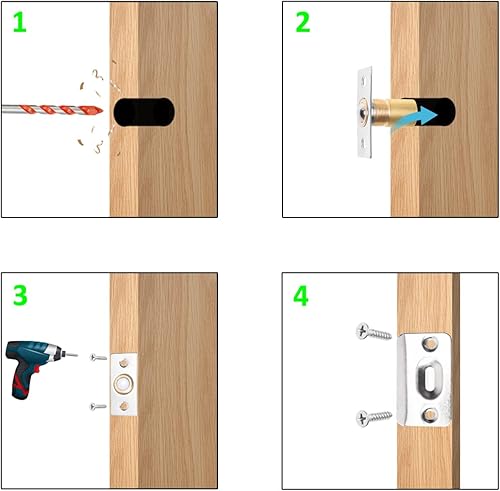 1

2

3

4