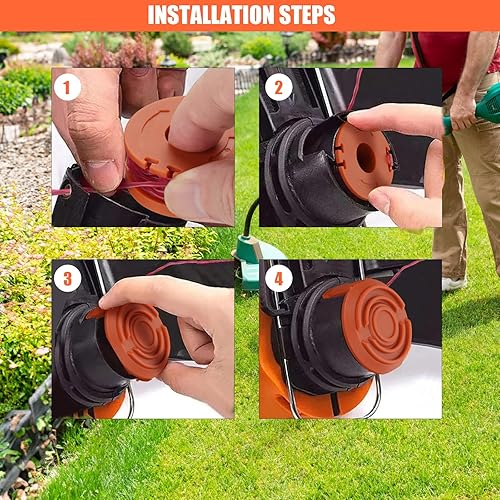 INSTALLATION STEPS

1

2

3

4