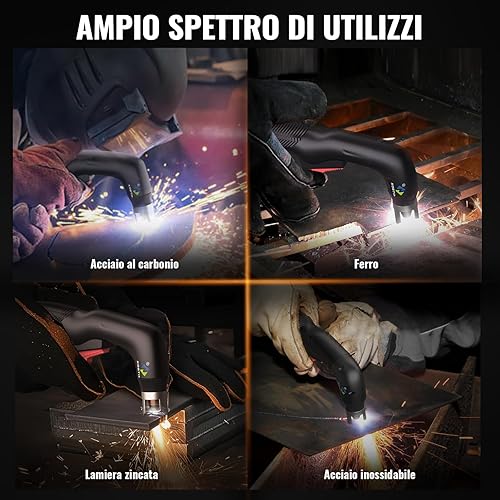 AMPIO SPETTRO DI UTILIZZI

Acciaio al carbonio

Ferro

Lamiera zincata

Acciaio inossidabile