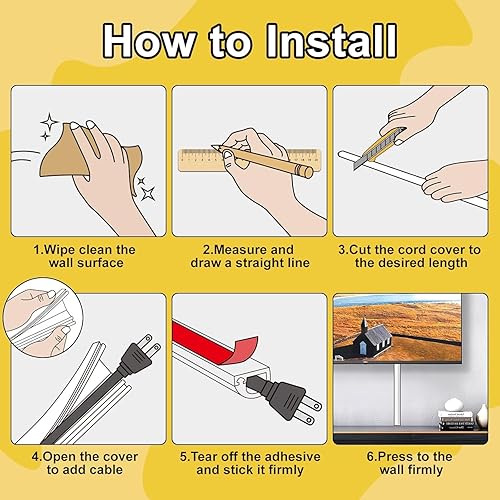 How to Install

1.Wipe clean the wall surface

2.Measure and draw a straight line

3.Cut the cord cover to the desired length

4.Open the cover to add cable

5.Tear off the adhesive and stick it firmly

6.Press to the wall firmly