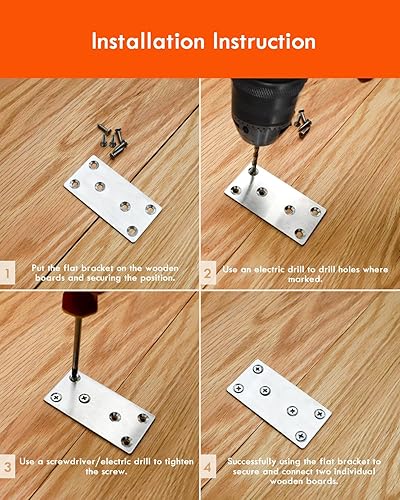 Installation Instruction

1 Put the flat bracket on the wooden boards and securing the position.

2 Use an electric drill to drill holes where marked.

3 Use a screwdriver/electric drill to tighten the screw.

4 Successfully using the flat bracket to secure and connect two individual wooden boards.