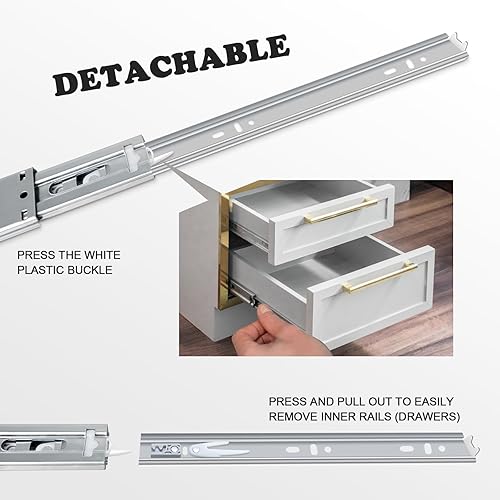 DETACHABLE

PRESS THE WHITE PLASTIC BUCKLE

PRESS AND PULL OUT TO EASILY REMOVE INNER RAILS (DRAWERS)